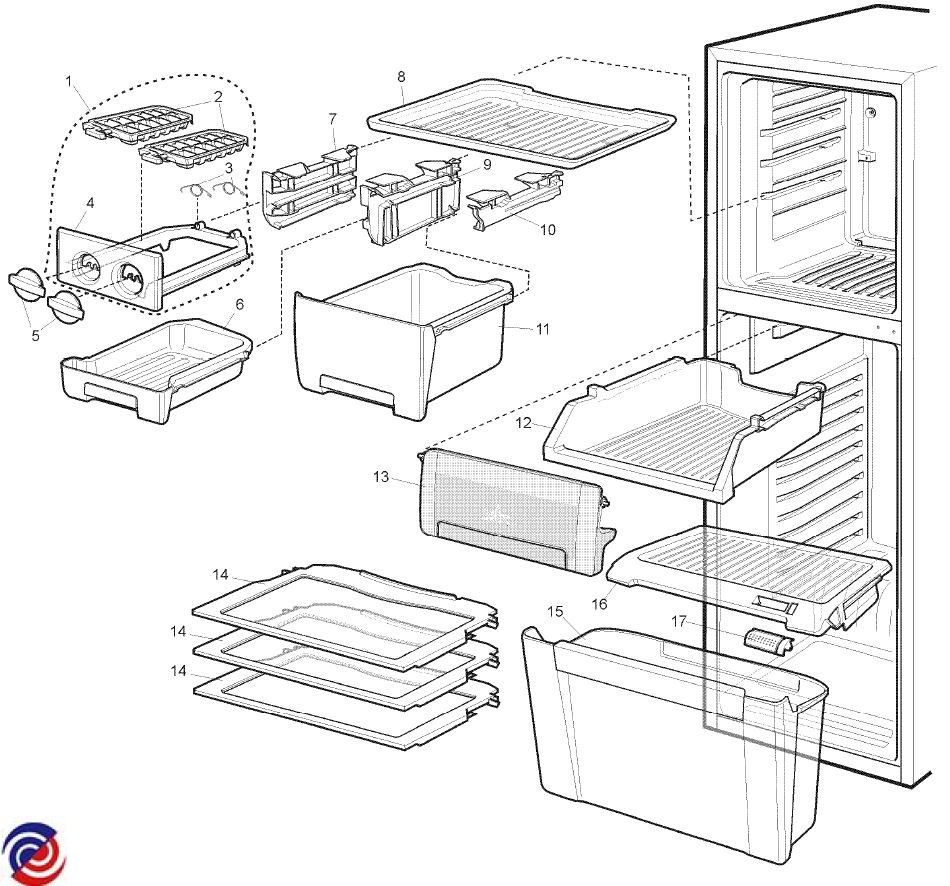 1
2
3
4
5
6
7
8
9
10
11
12
13
14
14
14
15
16
17